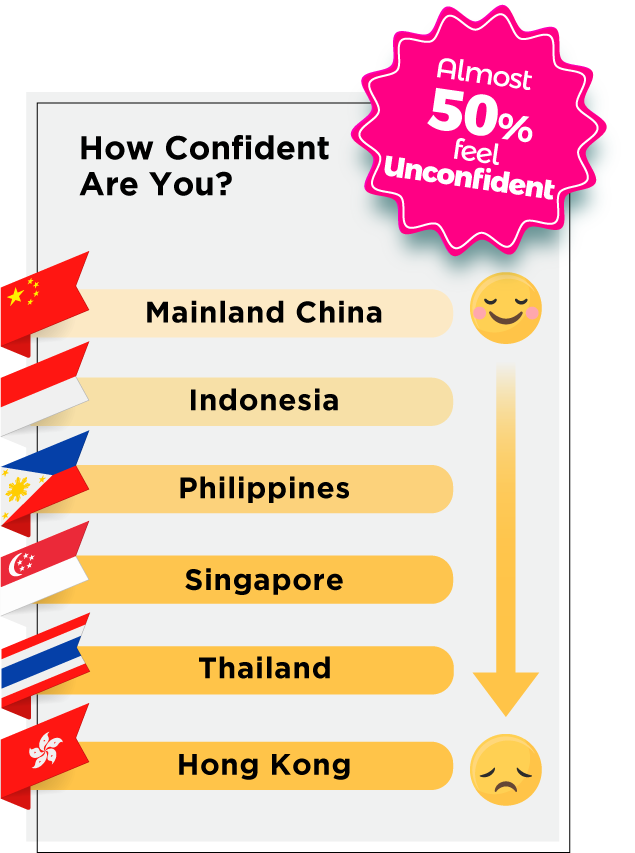 How Confident Are You?

Almost 50% feel Unconfident

Mainland China

Indonesia

Philippines

Singapore

Thailand

Hong Kong