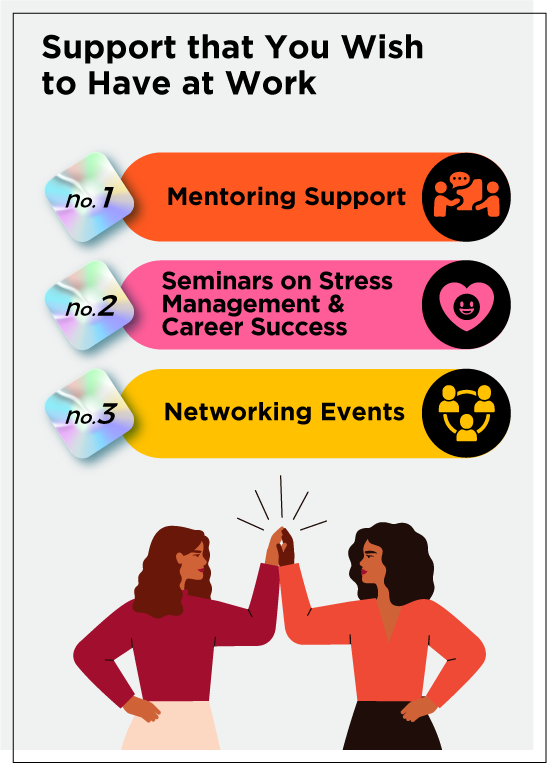 Support that You Wish to Have at Work

no.1 Mentoring Support

no.2 Seminars on Stress Management & Career Success

no.3 Networking Events